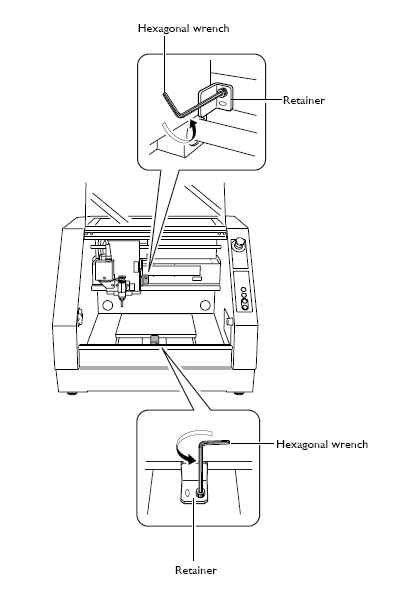 Hexagonal wrench

Retainer

Hexagonal wrench

Retainer