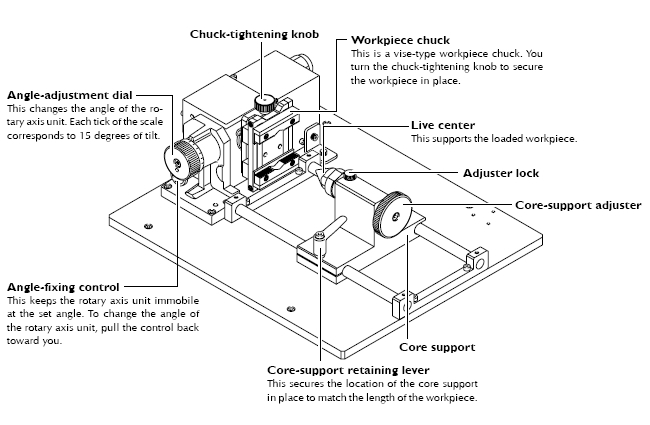 Chuck-tightening knob

Workpiece chuck
This is a vise-type workpiece chuck. You turn the chuck-tightening knob to secure the workpiece in place.

Angle-adjustment dial
This changes the angle of the rotary axis unit. Each tick of the scale corresponds to 15 degrees of tilt.

Live center
This supports the loaded workpiece.

Adjuster lock

Core-support adjuster

Angle-fixing control
This keeps the rotary axis unit immobile at the set angle. To change the angle of the rotary axis unit, pull the control back toward you.

Core support

Core-support retaining lever
This secures the location of the core support in place to match the length of the workpiece.